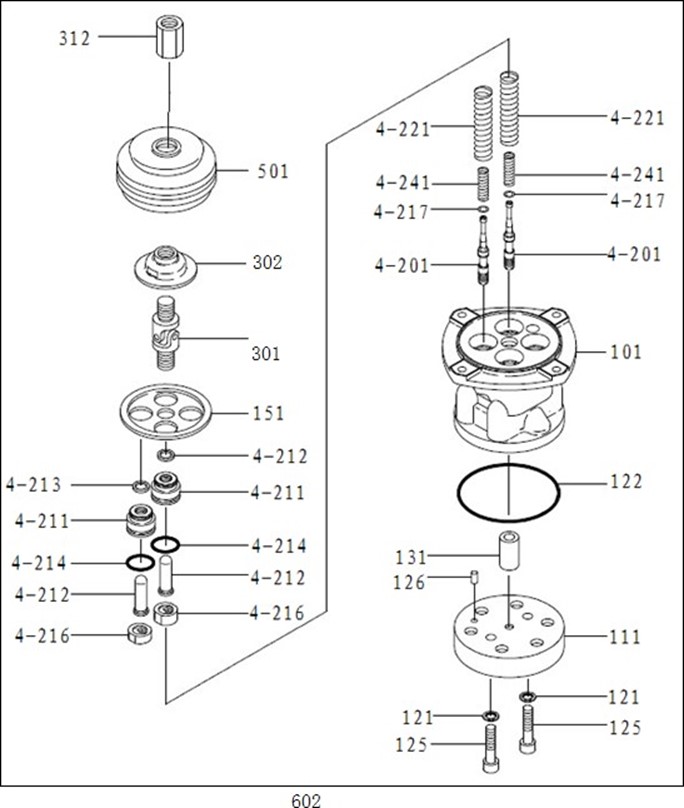 312
501
302
301
151
4-212
4-213
4-211
4-211
4-214
4-214
4-212
4-212
4-216
4-216
4-221
4-221
4-241
4-241
4-217
4-217
4-201
4-201
101
122
131
126
111
121
121
125
125
602