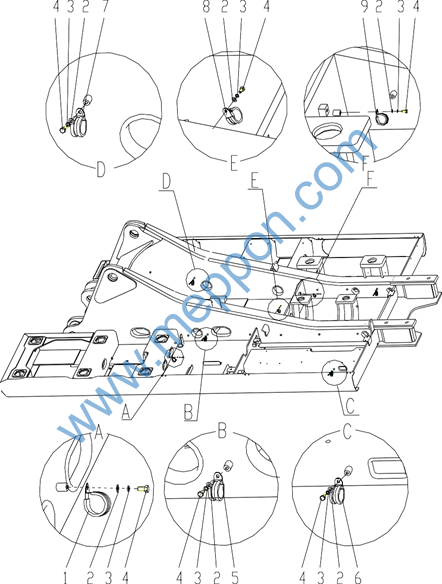 4 3 2 7
8 2 3 4
9 2 3 4
D
E
F
D
E
F
www.meppon.com
A
B
C
A
B
C
1 2 3 4
4 3 2 5
4 3 2 6