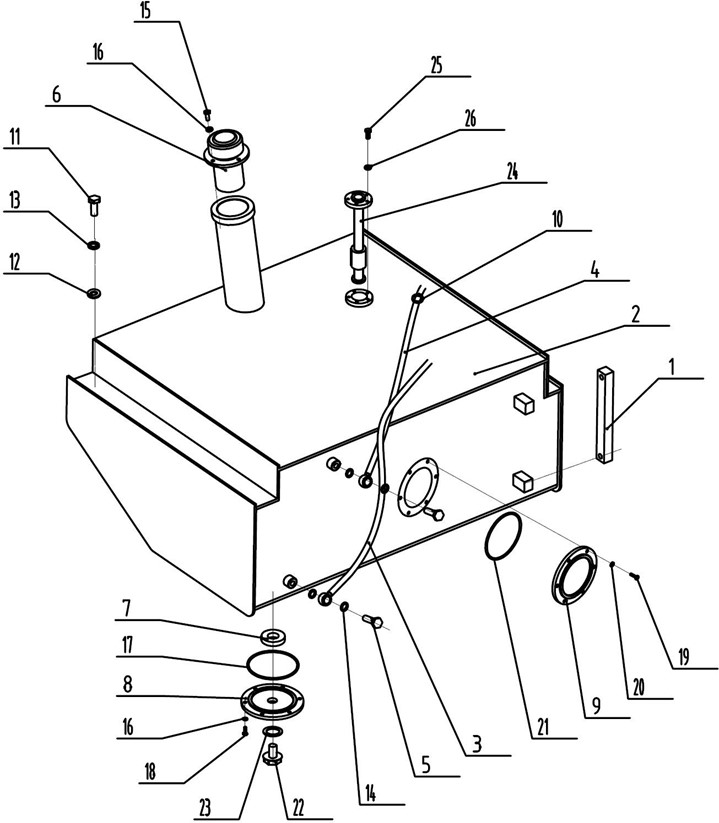 15
16
6
11
13
12
25
26
24
10
4
2
1
7
17
8
16
18
23
22
14
5
3
21
9
20
19