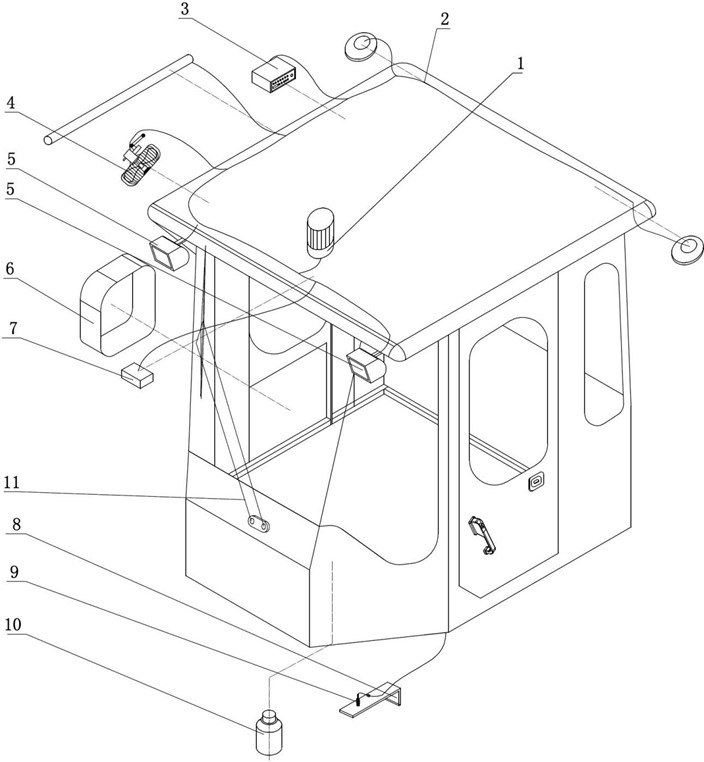 3
2
1
4
5
5
6
7
11
8
9
10