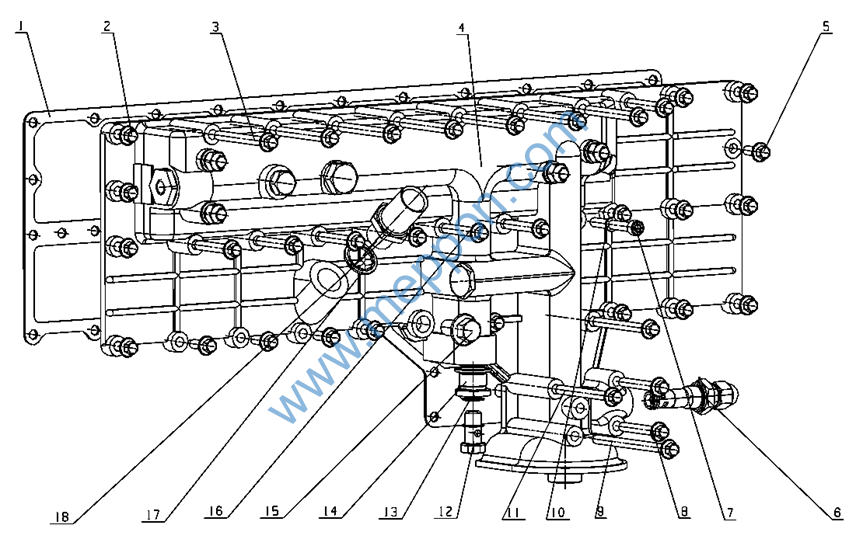 1
2
3
4
5
www.meppon.com
18
17
16
15
14
13
12
11
10
9
8
7
6