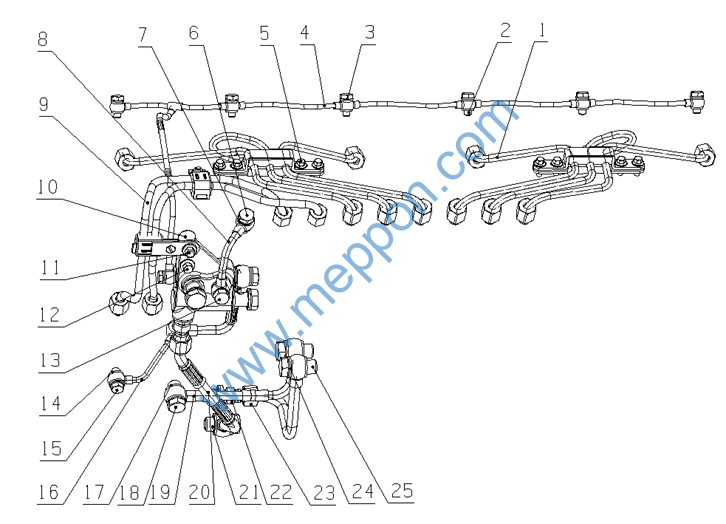 8
7
6
5
4
3
2
1
9
10
11
12
13
14
15
16
17
18
19
20
21
22
23
24
25
www.meppon.com