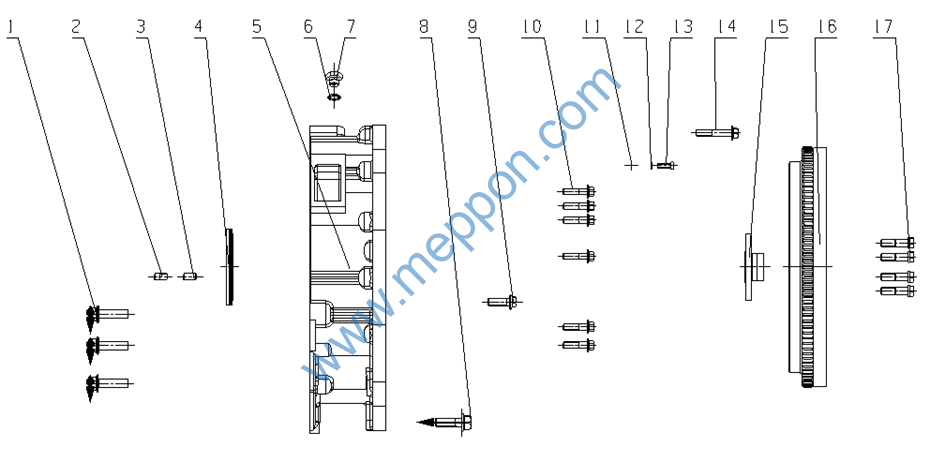 1 2 3 4 5 6 7 8 9 10 11 12 13 14 15 16 17

www.meppon.com