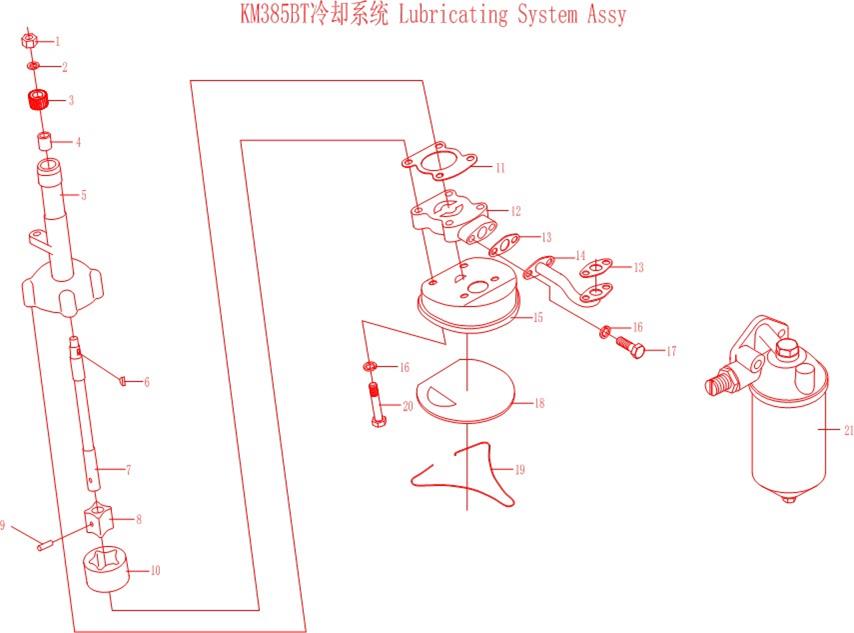 KM385BT冷却系统 Lubricating System Assy

1
2
3
4
5
6
7
8
9
10
11
12
13
14
13
15
16
17
16
20
18
19
21