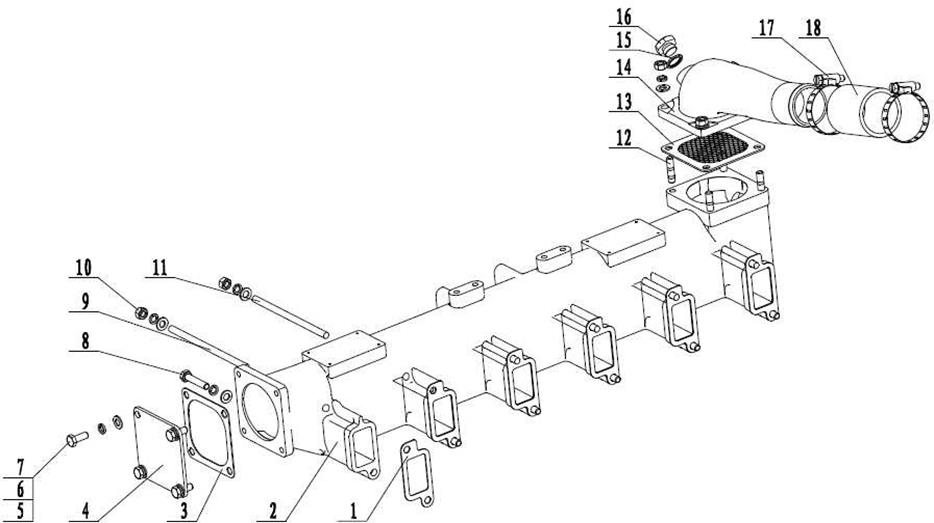 16
15
14
13
12
17
18
10
11
9
8
7
6
5
4
3
2
1