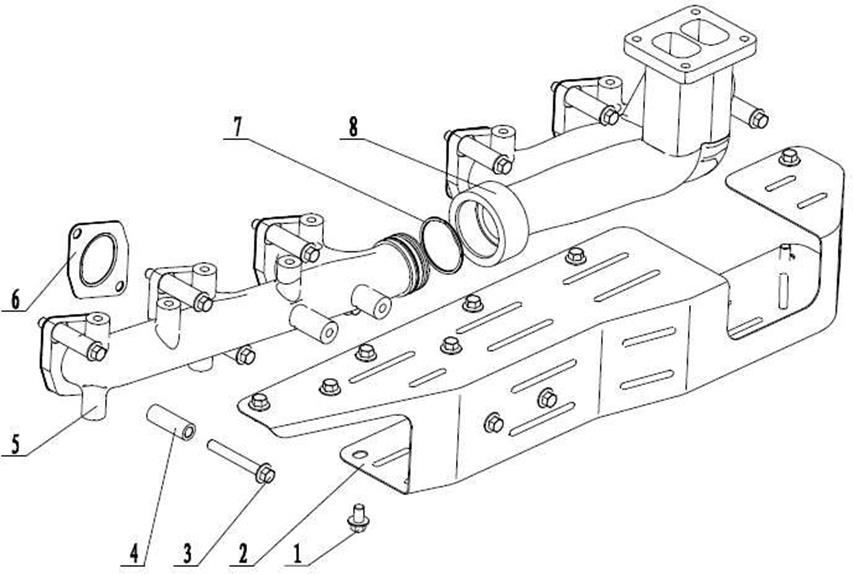 7
8
6
5
4
3
2
1