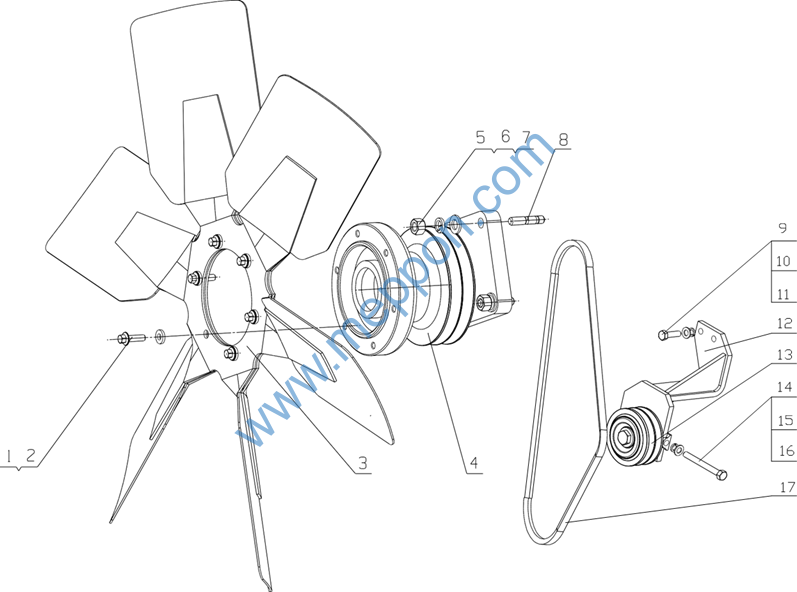 5 6 7 8
9
10
11
12
13
14
15
16
17
1 2
3
4
www.meppon.com