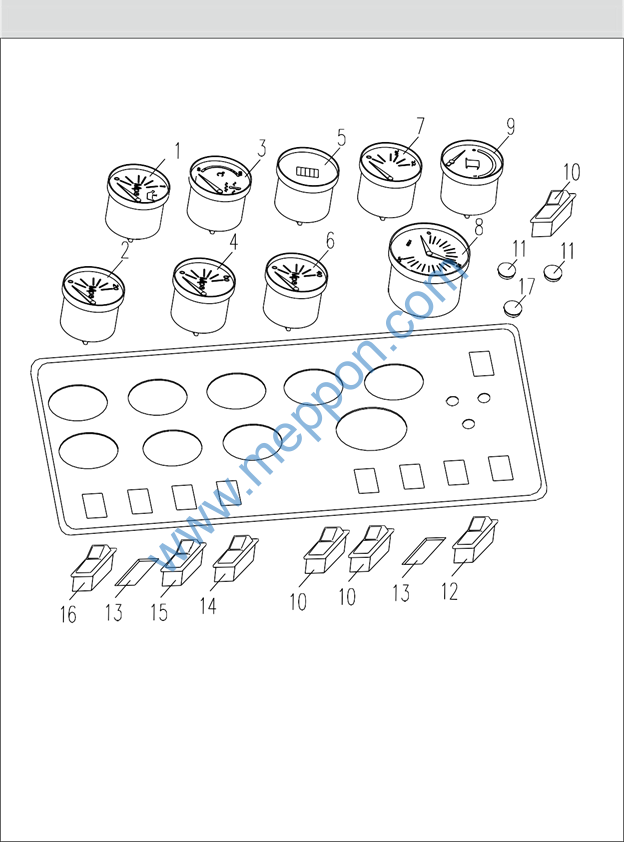 1
3
5
7
9
10
2
4
6
8
11
11
17
www.meppon.com
16
13
15
14
10
10
13
12