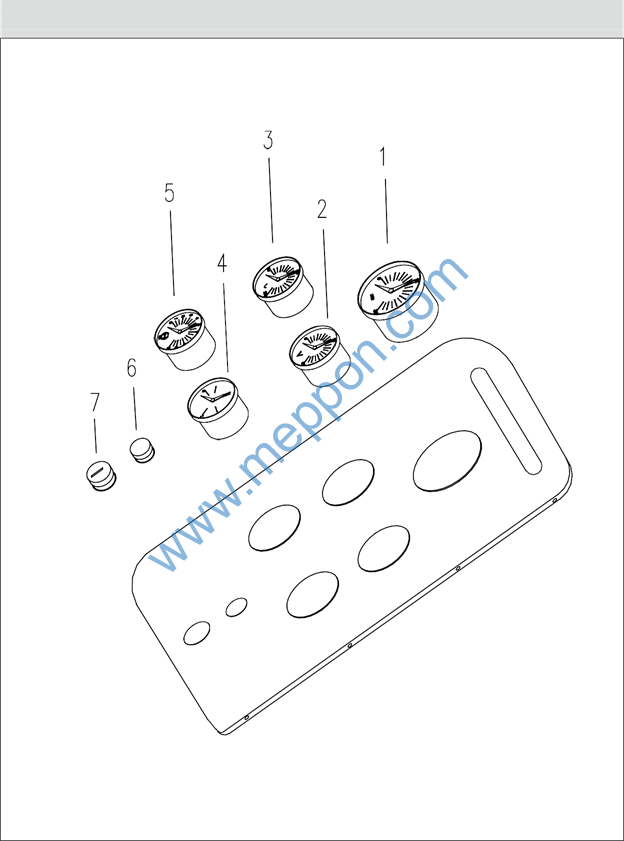 3
1
5
2
4
6
7
www.meppon.com