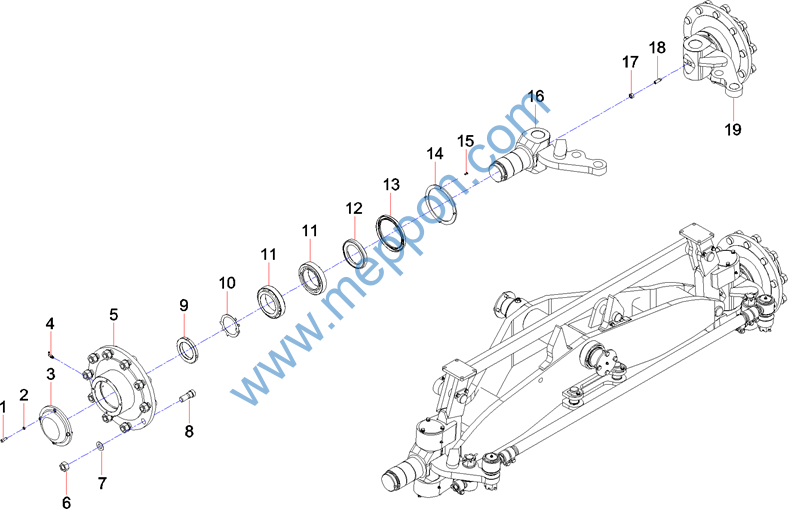 1
2
3
4
5
6
7
8
9
10
11
11
12
13
14
15
16
17
18
19
www.meppon.com