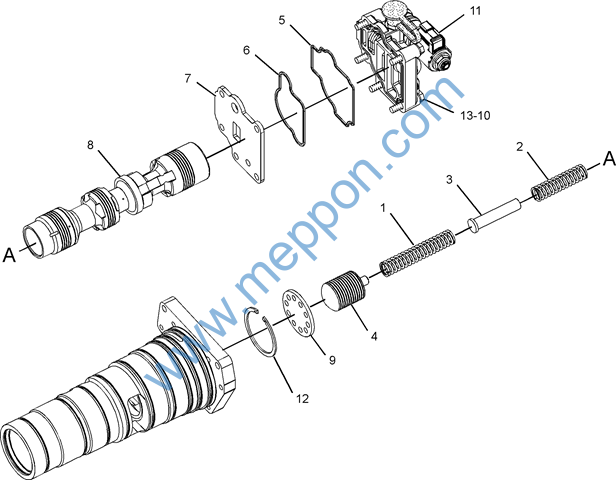 5
11
6
7
13-10
8
2
A
3
1
A
4
9
12
www.meppon.com