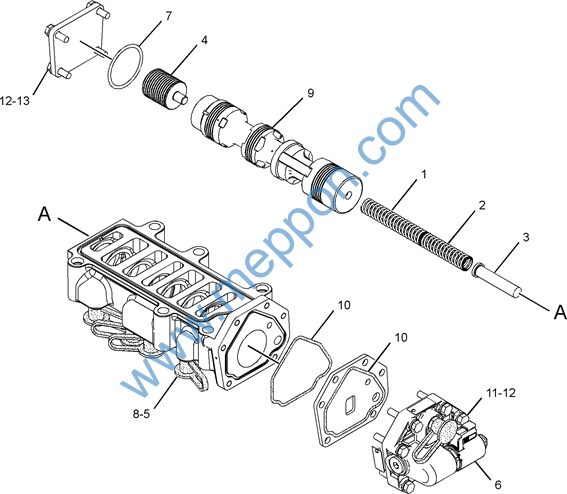 7
4
12-13
9
1
2
3
A
A
10
10
8-5
11-12
6
www.meppon.com