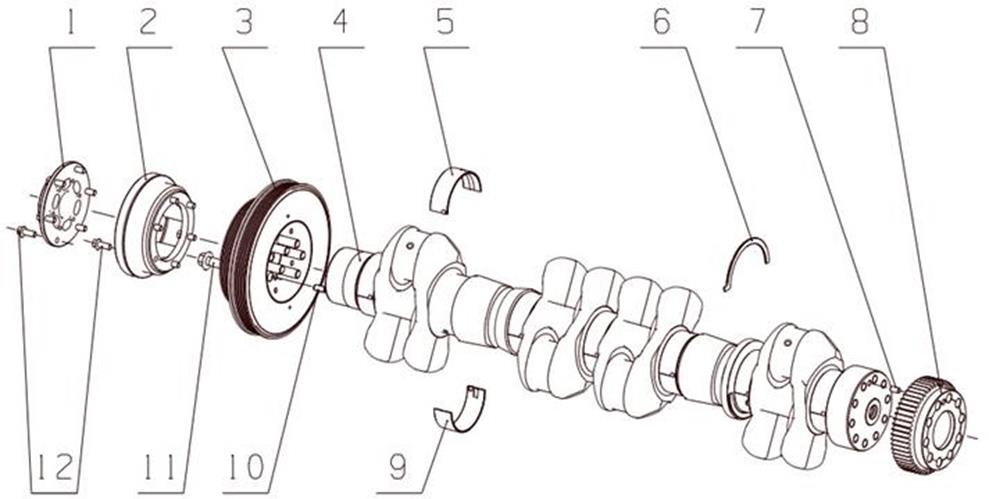 1 2 3 4 5 6 7 8

12 11 10 9