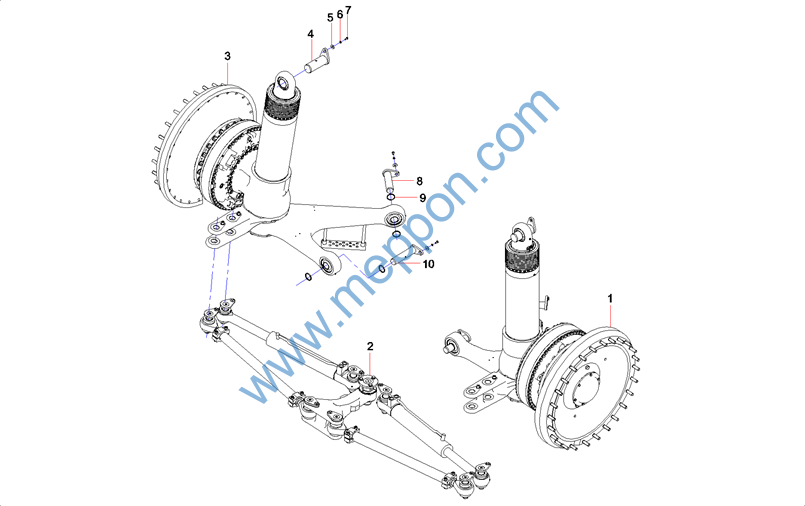 3
4
5
6
7
8
9
10
1
2
www.meppon.com