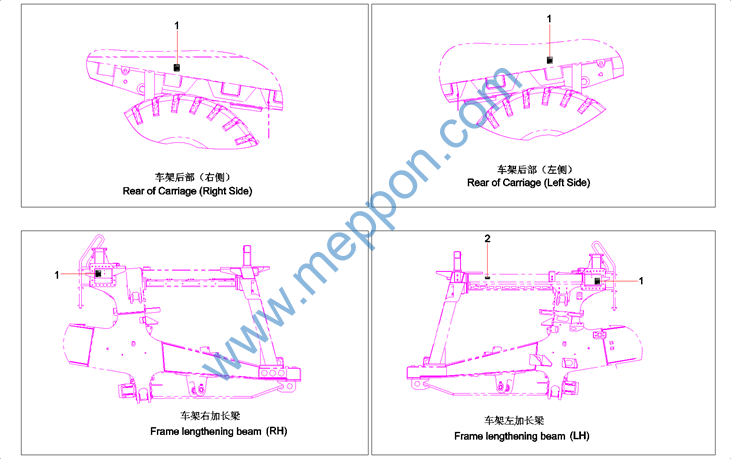 1

车架后部（右侧）
Rear of Carriage (Right Side)

1

车架后部（左侧）
Rear of Carriage (Left Side)

1

车架右加长梁
Frame lengthening beam (RH)

2

1

车架左加长梁
Frame lengthening beam (LH)

www.meppon.com