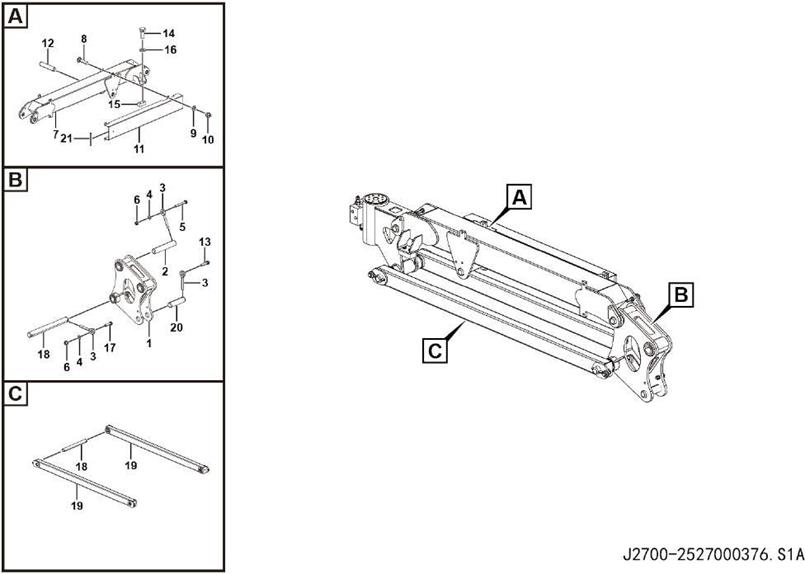 A
12
8
14
16
15
7
21
11
9
10

B
6
4
3
5
13
2
3
20
1
18
6
4
3
17

C
18
19
19

A
B
C

J2700-2527000376. S1A