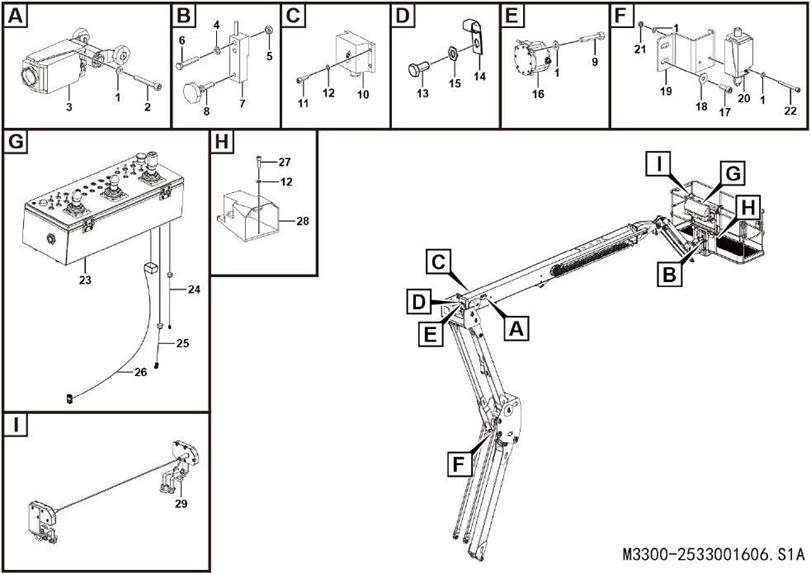 A
3
1
2

B
6
4
5
8
7

C
11
12
10

D
13
15
14

E
16
1
9

F
21
1
19
18
17
20
1
22

G
23
24
25
26

H
27
12
28

I
29

I
G
H
B
C
D
E
A
F

M3300-2533001606.S1A