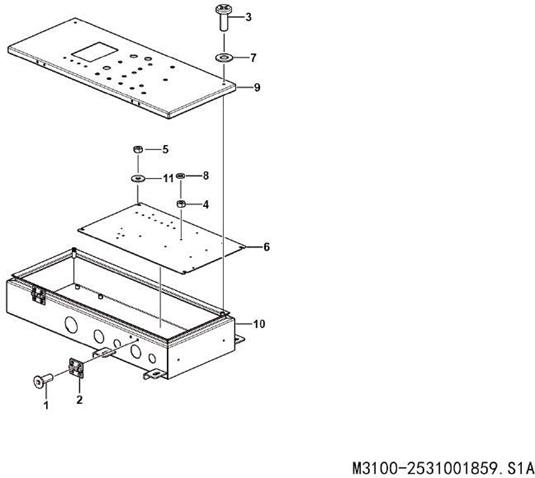 3
7
9
5
11
8
4
6
10
1
2
M3100-2531001859.S1A