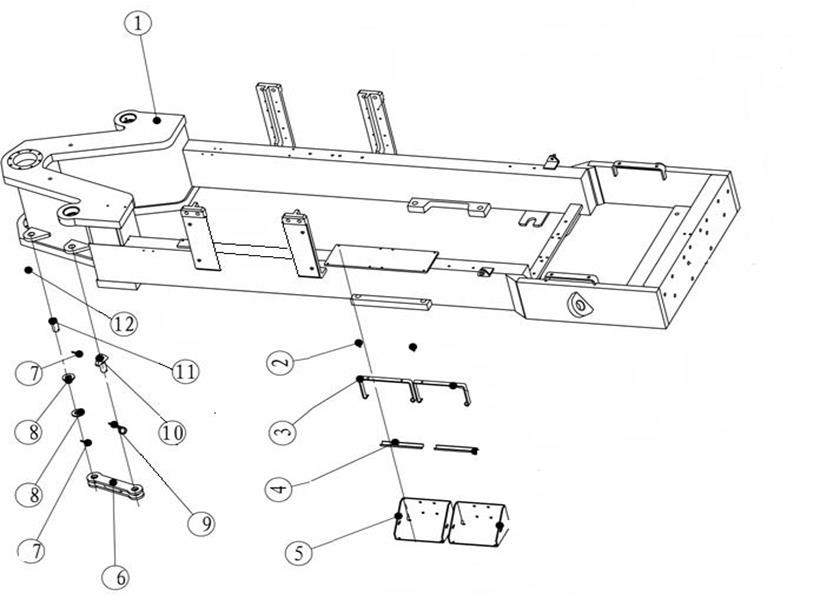 1
12
11
7
10
8
8
9
7
6
2
3
4
5