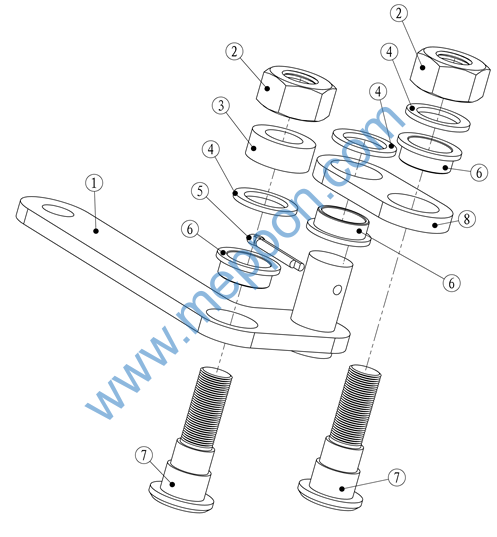 2
2
4
4
3
4
6
1
5
8
6
6
www.meppon.com
7
7