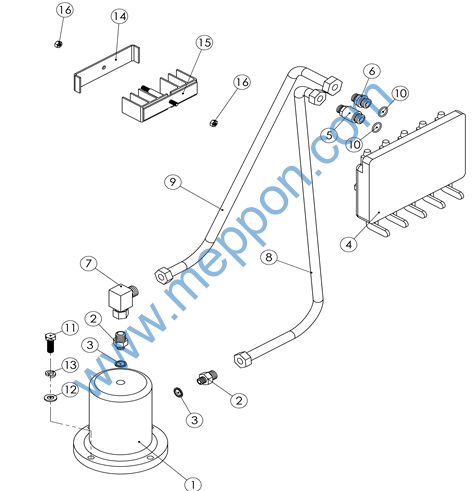 16
14
15
16
6
10
5
10
9
4
8
7
2
11
3
13
12
2
3
1
www.meppon.com