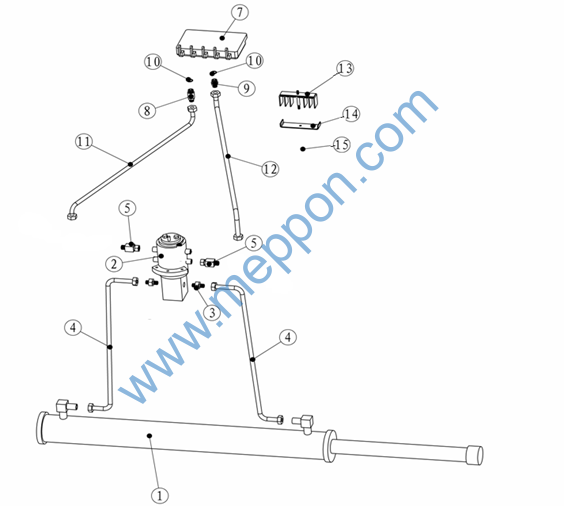 7
10
10
9
8
13
14
15
11
12
5
5
2
3
4
4
1
www.meppon.com